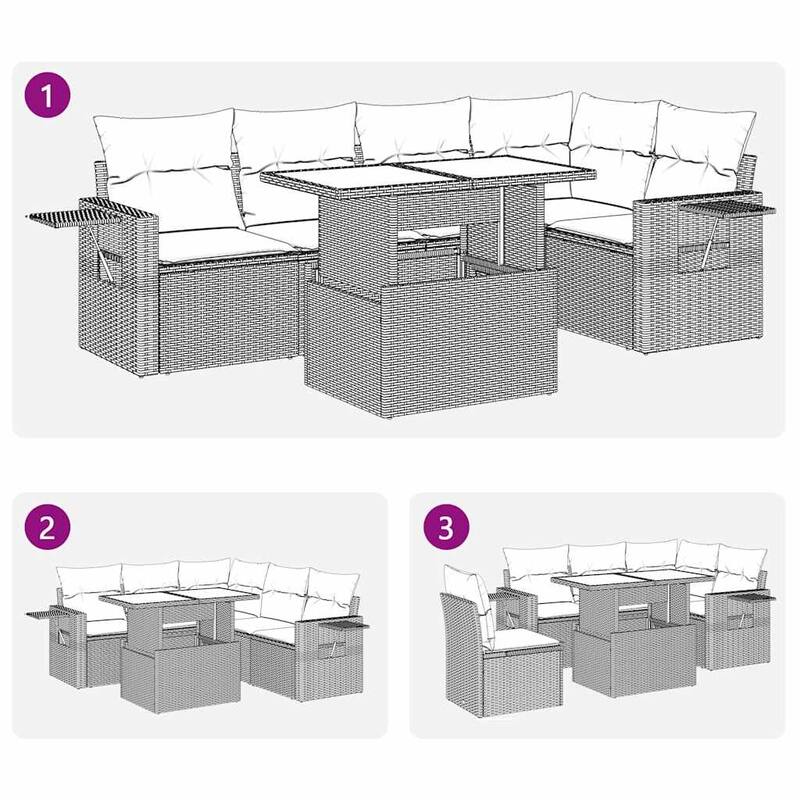 1

2

3