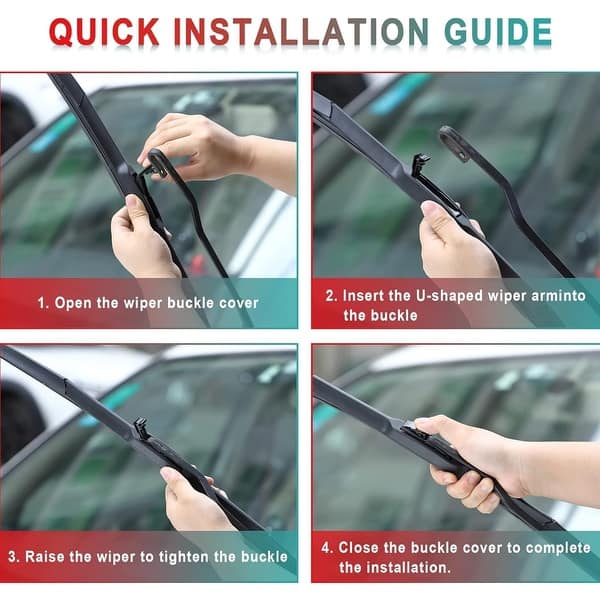 QUICK INSTALLATION GUIDE

1. Open the wiper buckle cover

2. Insert the U-shaped wiper arminto the buckle

3. Raise the wiper to tighten the buckle

4. Close the buckle cover to complete the installation.