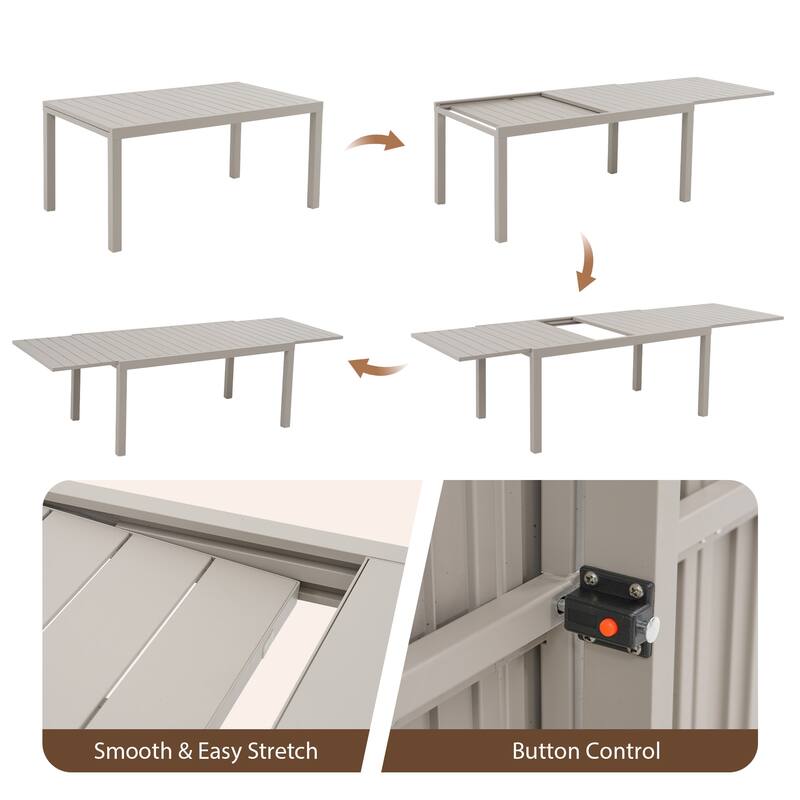 Smooth & Easy Stretch

Button Control