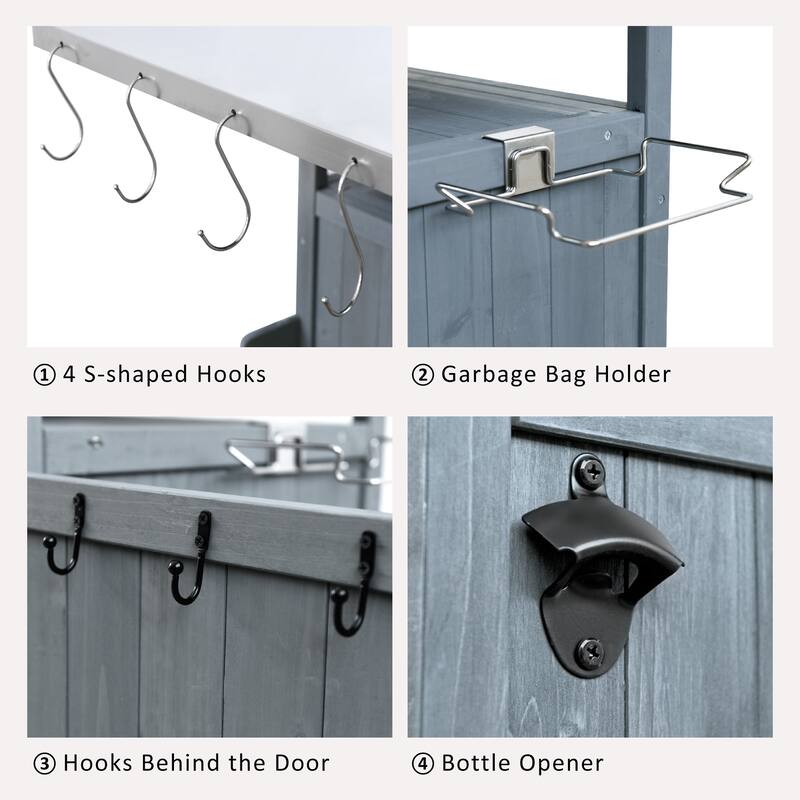 ① 4 S-shaped Hooks

② Garbage Bag Holder

③ Hooks Behind the Door

④ Bottle Opener