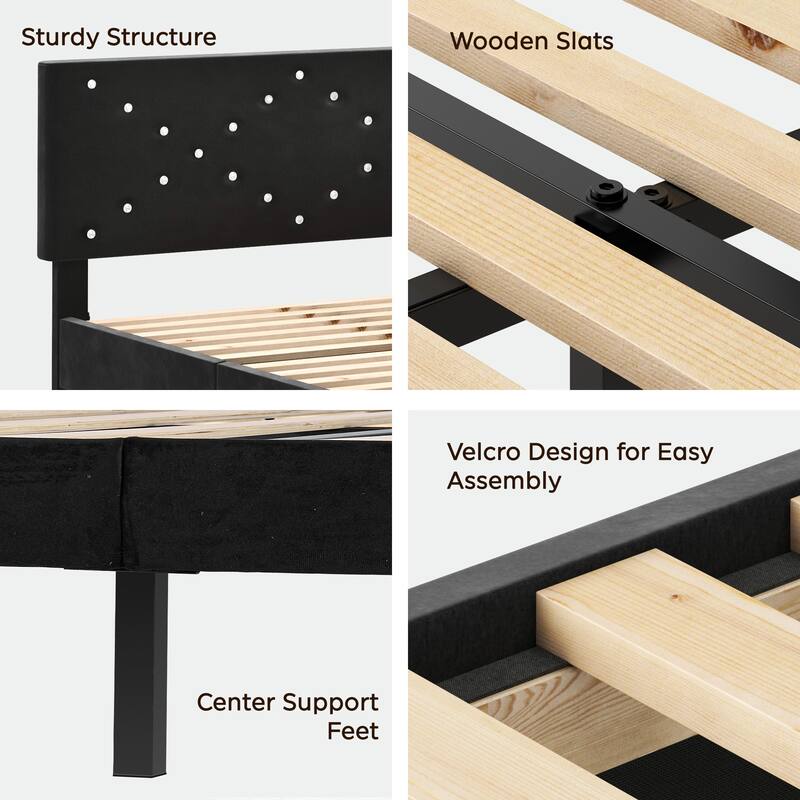 Sturdy Structure

Wooden Slats

Center Support Feet

Velcro Design for Easy Assembly