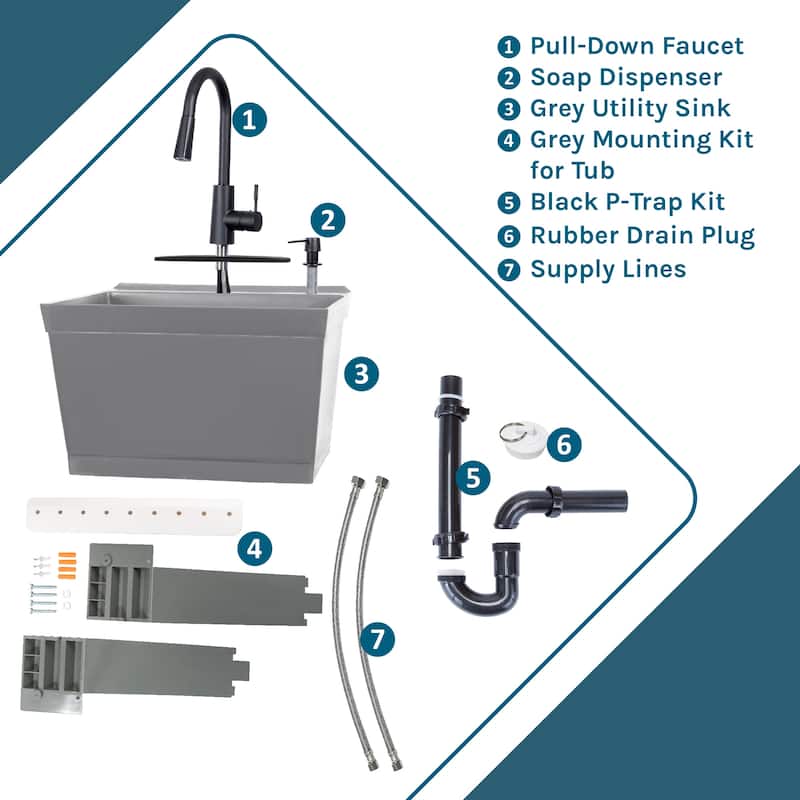 1 Pull-Down Faucet
2 Soap Dispenser
3 Grey Utility Sink
4 Grey Mounting Kit for Tub
5 Black P-Trap Kit
6 Rubber Drain Plug
7 Supply Lines

1
2
3
4
5
6
7