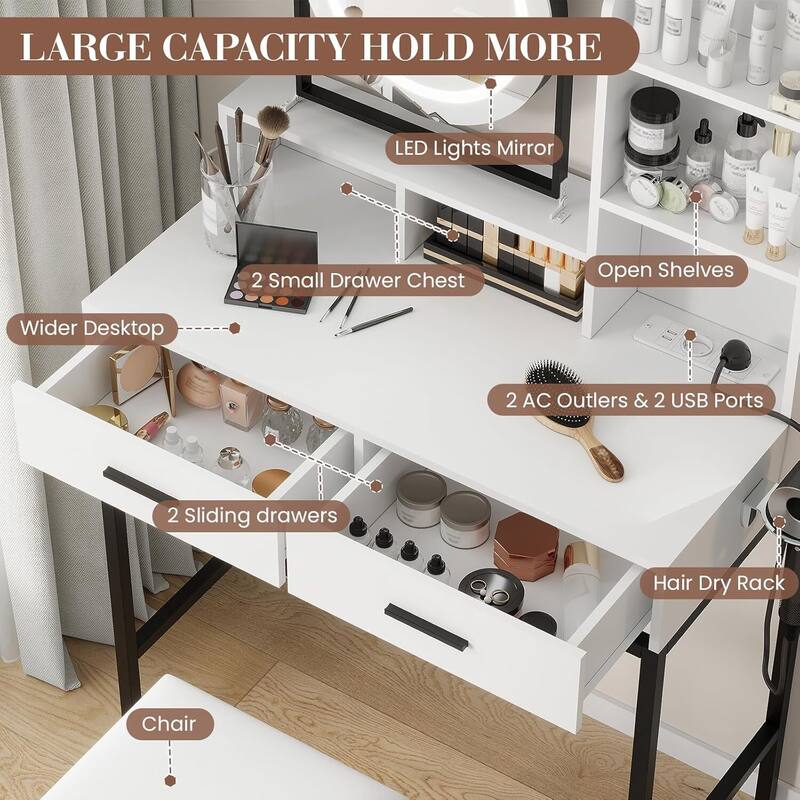 LARGE CAPACITY HOLD MORE

LED Lights Mirror

2 Small Drawer Chest

Open Shelves

Wider Desktop

2 AC Outlers & 2 USB Ports

2 Sliding drawers

Hair Dry Rack

Chair