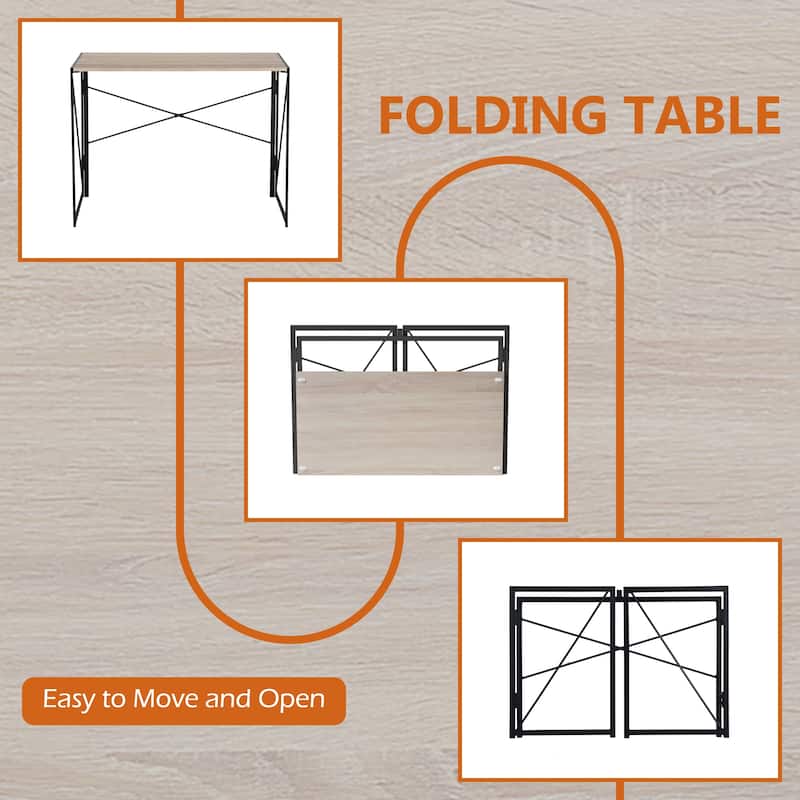 FOLDING TABLE

Easy to Move and Open