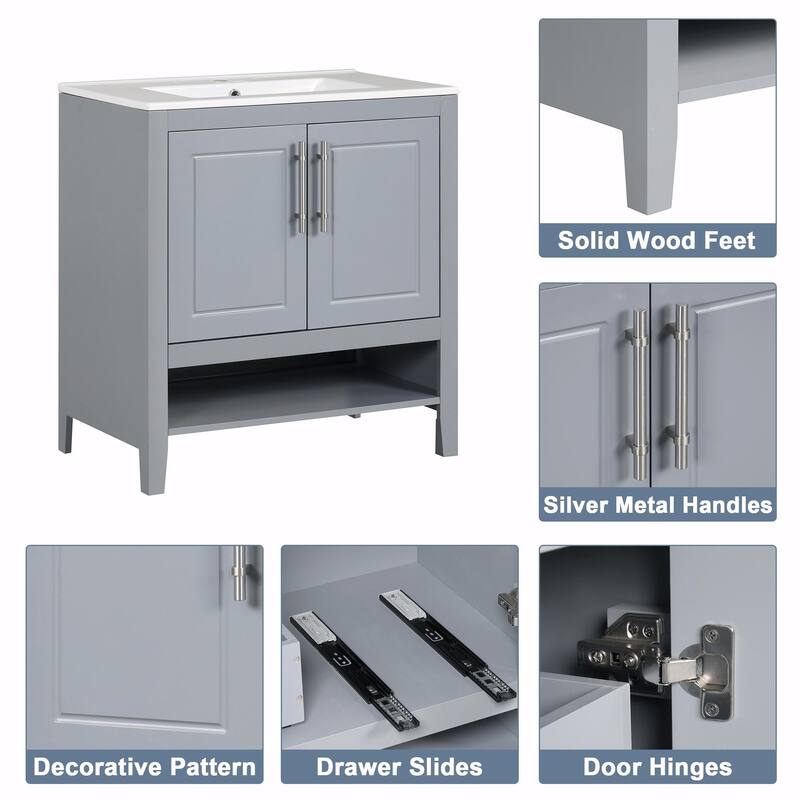 Solid Wood Feet

Silver Metal Handles

Decorative Pattern

Drawer Slides

Door Hinges