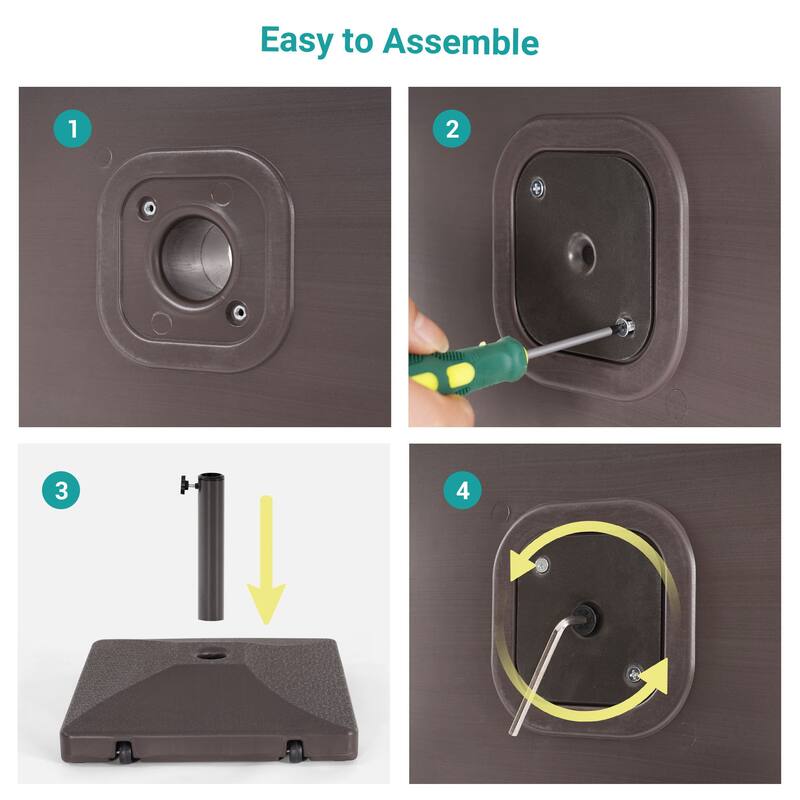 Easy to Assemble

1

2

3

4