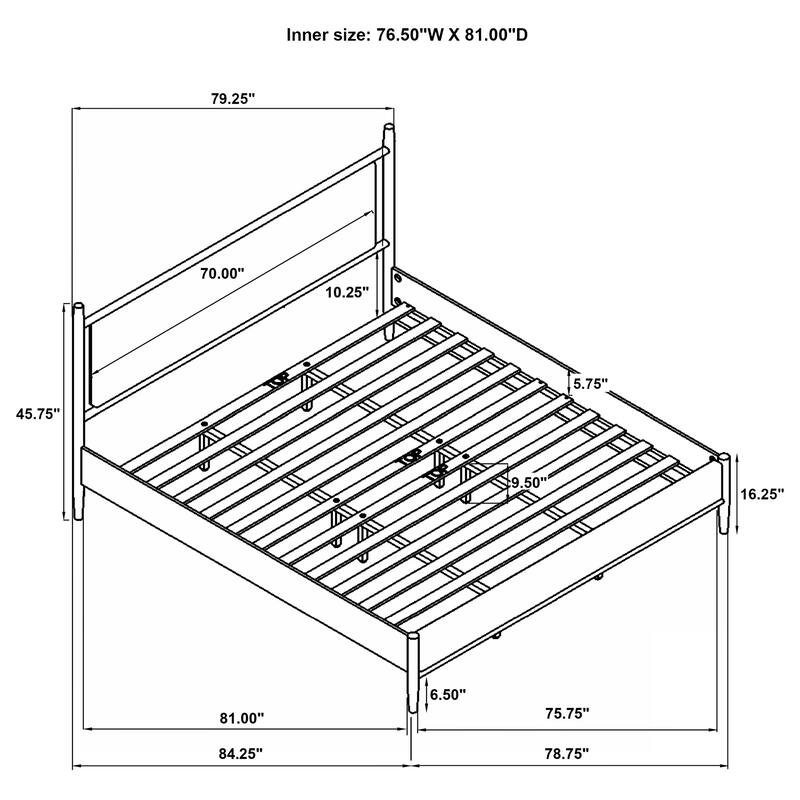 Inner size: 76.50"W X 81.00"D

79.25"

70.00"

10.25"

45.75"

5.75"

9.50"

16.25"

6.50"

81.00"

75.75"

84.25"

78.75"