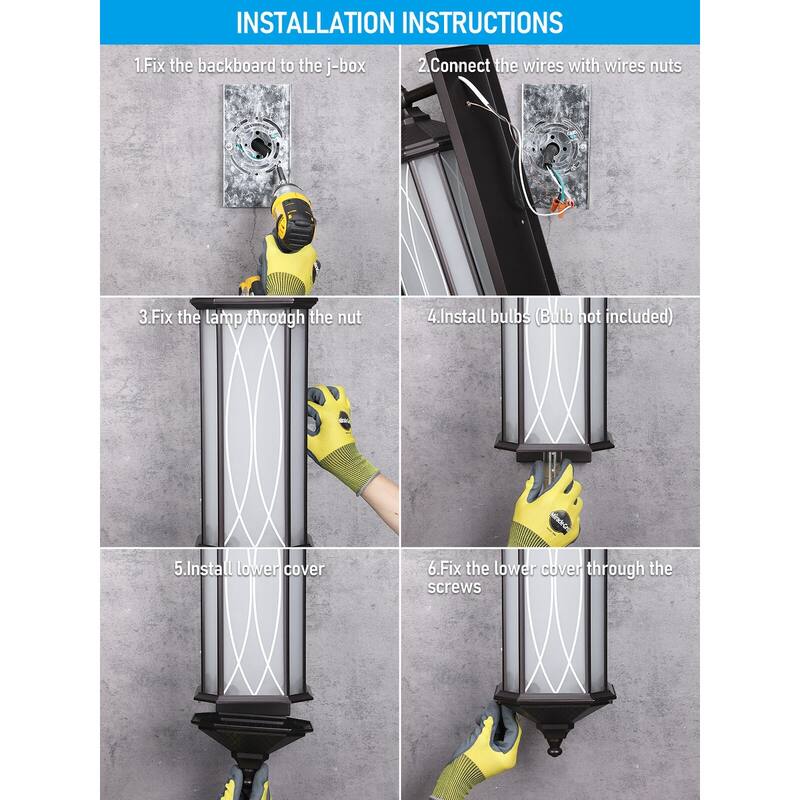 INSTALLATION INSTRUCTIONS

1.Fix the backboard to the j-box

2.Connect the wires with wires nuts

3.Fix the lamp through the nut

4.Install bulbs (Bulb not included)

5.Install lower cover

6.Fix the lower cover through the screws