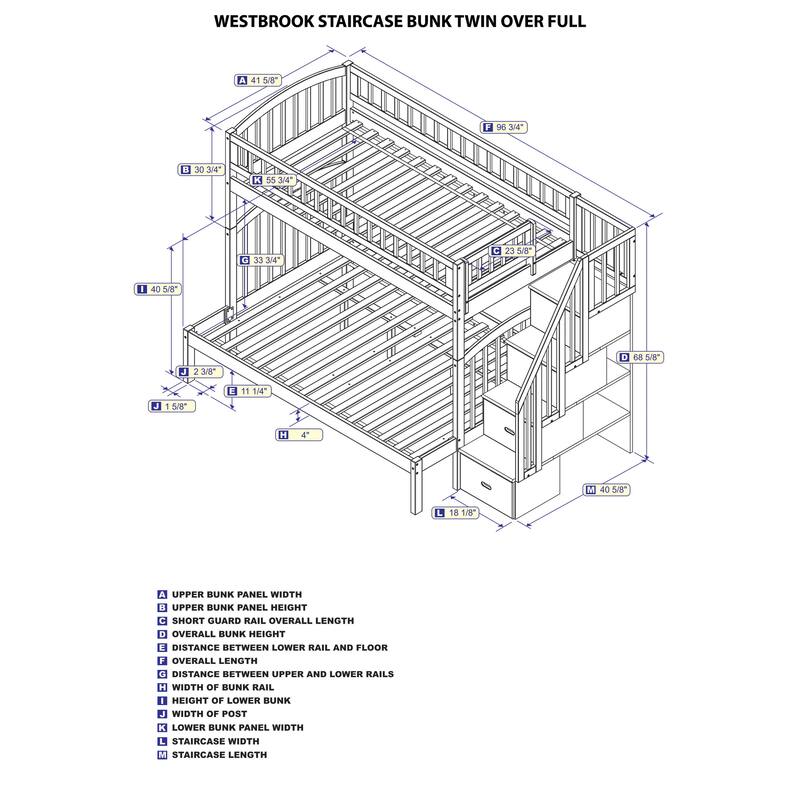 WESTBROOK STAIRCASE BUNK TWIN OVER FULL

A 41 5/8"

F 96 3/4"

B 30 3/4"

K 55 3/4"

C 23 5/8"

G 33 3/4"

I 40 5/8"

D 68 5/8"

J 2 3/8"

E 11 1/4"

J 1 5/8"

H 4"

M 40 5/8"

L 18 1/8"

A UPPER BUNK PANEL WIDTH
B UPPER BUNK PANEL HEIGHT
C SHORT GUARD RAIL OVERALL LENGTH
D OVERALL BUNK HEIGHT
E DISTANCE BETWEEN LOWER RAIL AND FLOOR
F OVERALL LENGTH
G DISTANCE BETWEEN UPPER AND LOWER RAILS
H WIDTH OF BUNK RAIL
I HEIGHT OF LOWER BUNK
J WIDTH OF POST
K LOWER BUNK PANEL WIDTH
L STAIRCASE WIDTH
M STAIRCASE LENGTH