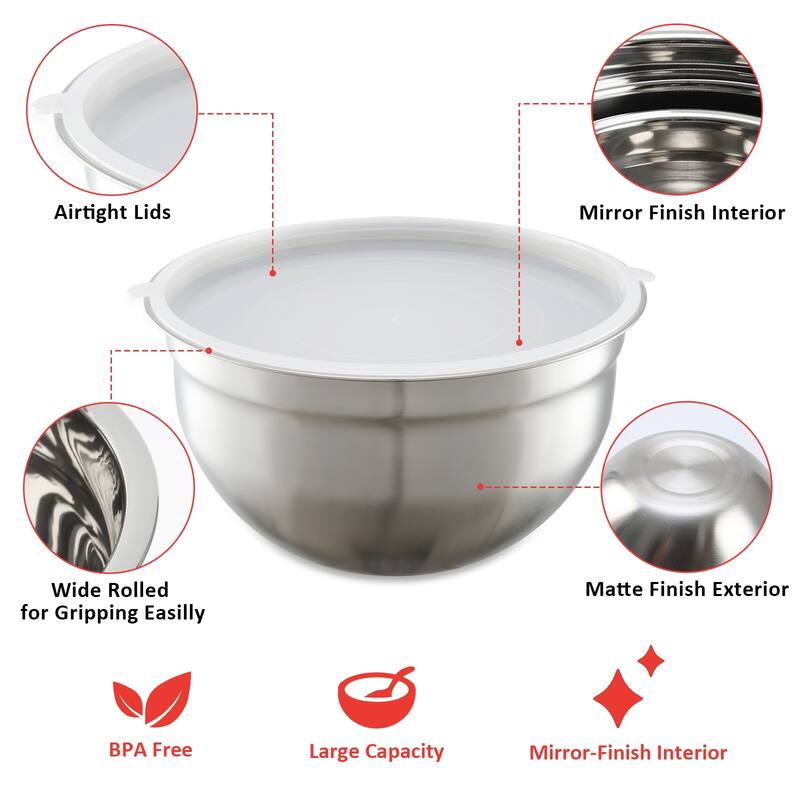 Airtight Lids

Mirror Finish Interior

Wide Rolled
for Gripping Easilly

Matte Finish Exterior

BPA Free

Large Capacity

Mirror-Finish Interior