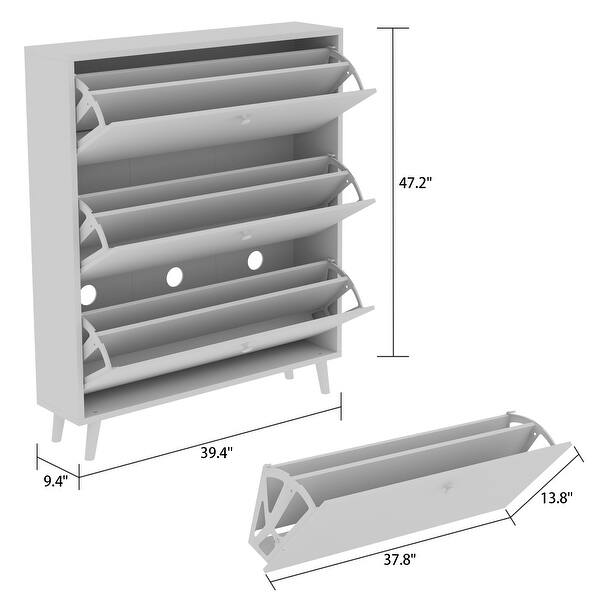 47.2"

39.4"

9.4"

13.8"

37.8"