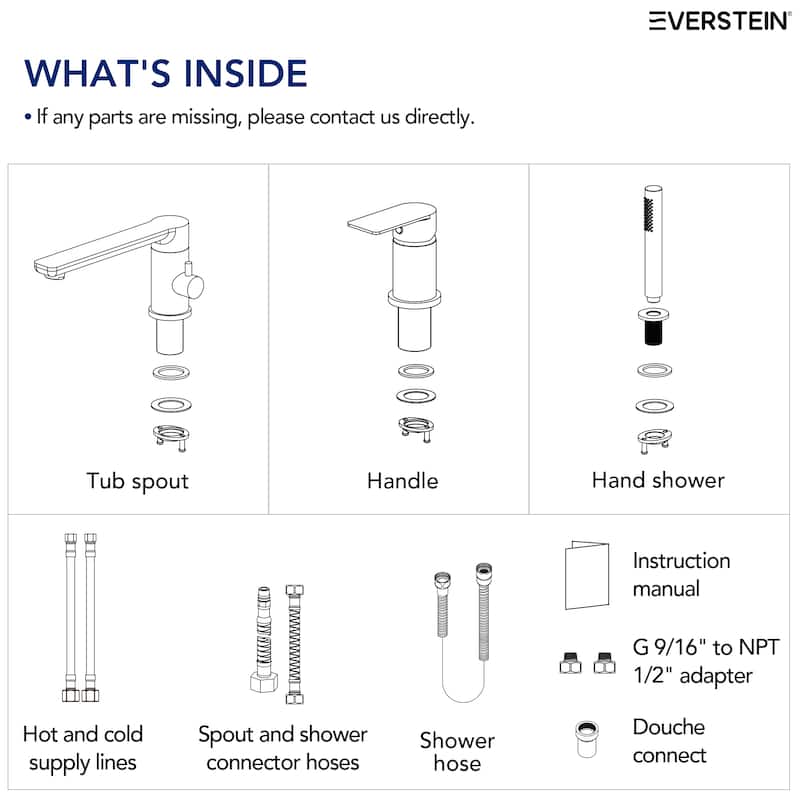 EVERSTEIN

WHAT'S INSIDE

• If any parts are missing, please contact us directly.

Tub spout

Handle

Hand shower

Hot and cold supply lines

Spout and shower connector hoses

Shower hose

Instruction manual

G 9/16" to NPT 1/2" adapter

Douche connect