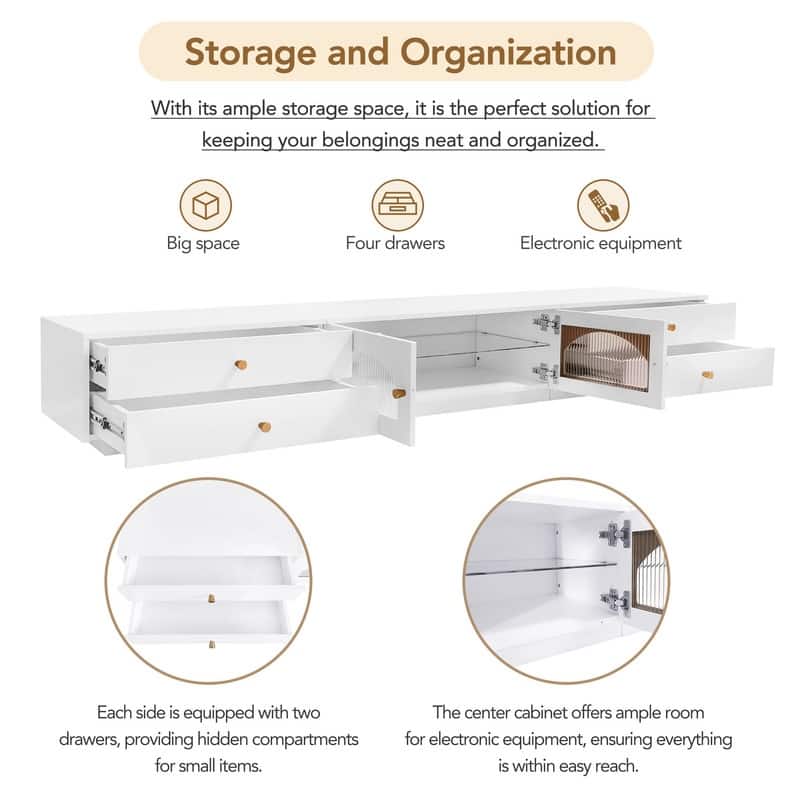 Storage and Organization

With its ample storage space, it is the perfect solution for keeping your belongings neat and organized.

Big space

Four drawers

Electronic equipment

Each side is equipped with two drawers, providing hidden compartments for small items.

The center cabinet offers ample room for electronic equipment, ensuring everything is within easy reach.