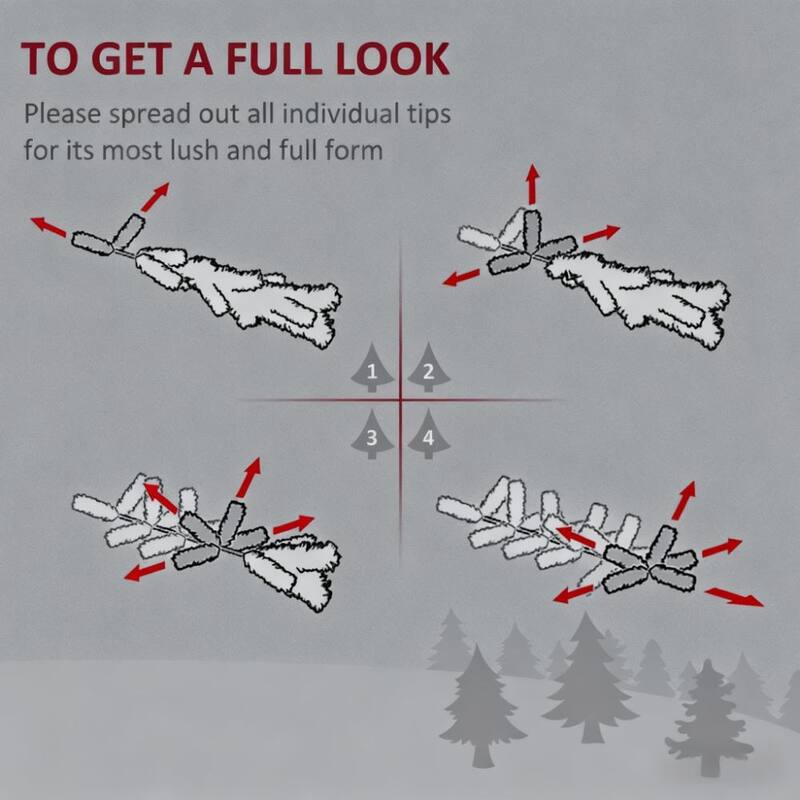 TO GET A FULL LOOK

Please spread out all individual tips for its most lush and full form

1

2

3

4