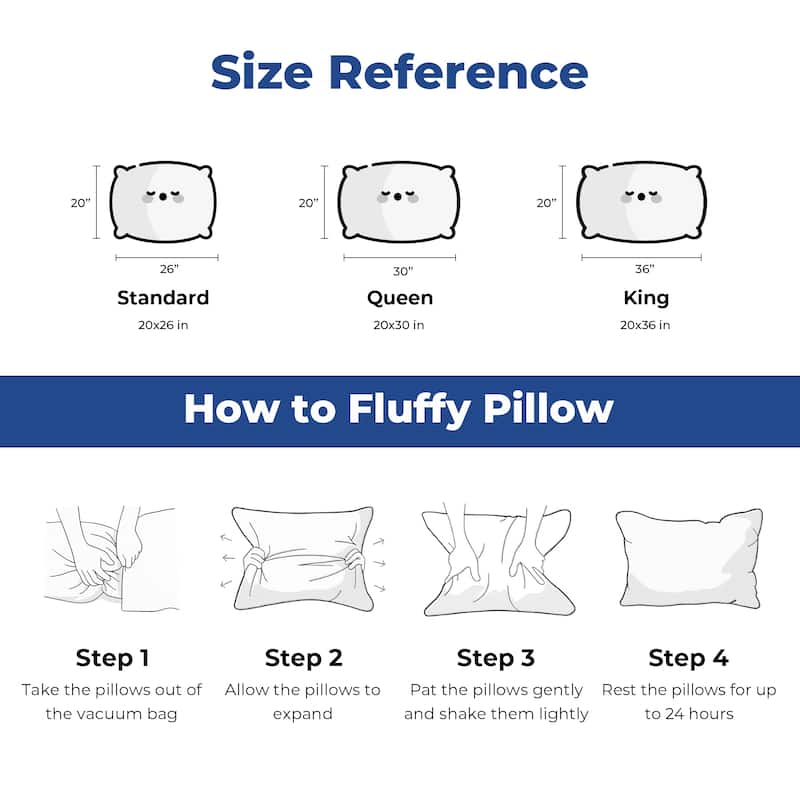 Size Reference

20"
26"
Standard
20x26 in

20"
30"
Queen
20x30 in

20"
36"
King
20x36 in

How to Fluffy Pillow

Step 1
Take the pillows out of the vacuum bag

Step 2
Allow the pillows to expand

Step 3
Pat the pillows gently and shake them lightly

Step 4
Rest the pillows for up to 24 hours