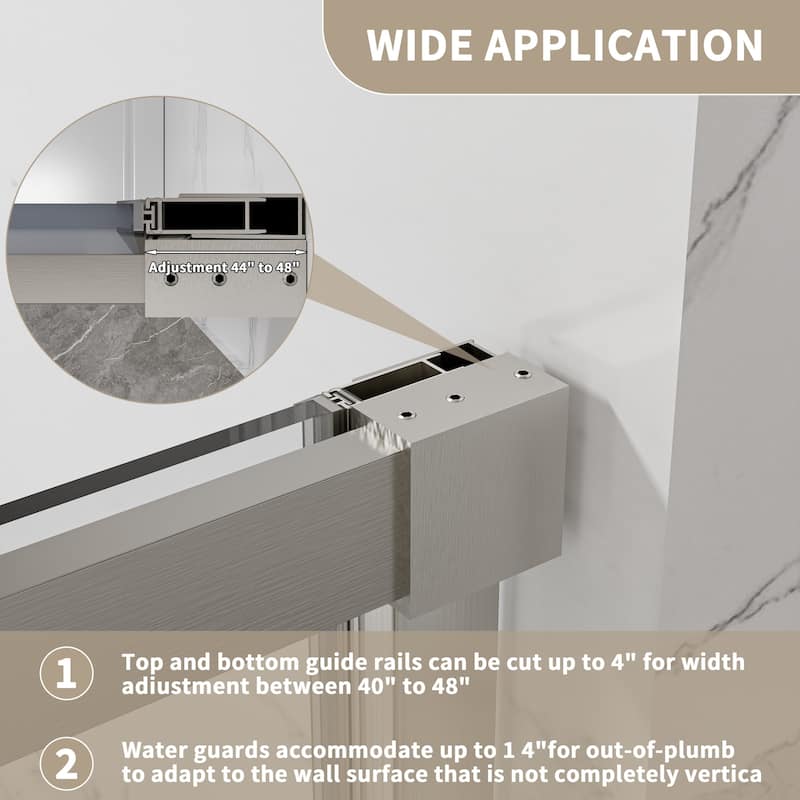 WIDE APPLICATION

Adjustment 44" to 48"

1 Top and bottom guide rails can be cut up to 4" for width adiustment between 40" to 48"

2 Water guards accommodate up to 1 4"for out-of-plumb to adapt to the wall surface that is not completely vertica