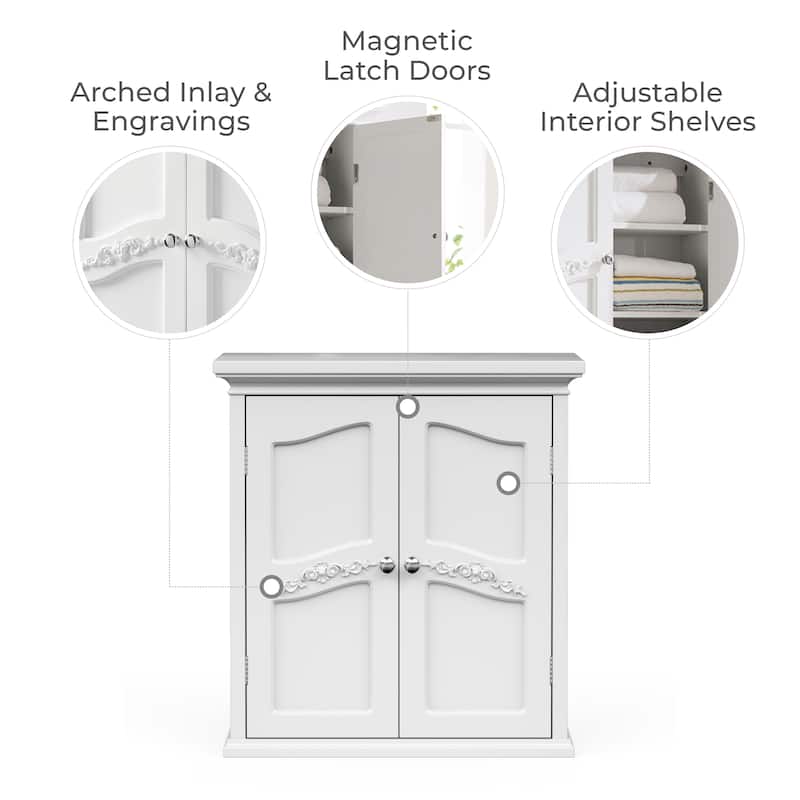 Arched Inlay & Engravings

Magnetic Latch Doors

Adjustable Interior Shelves