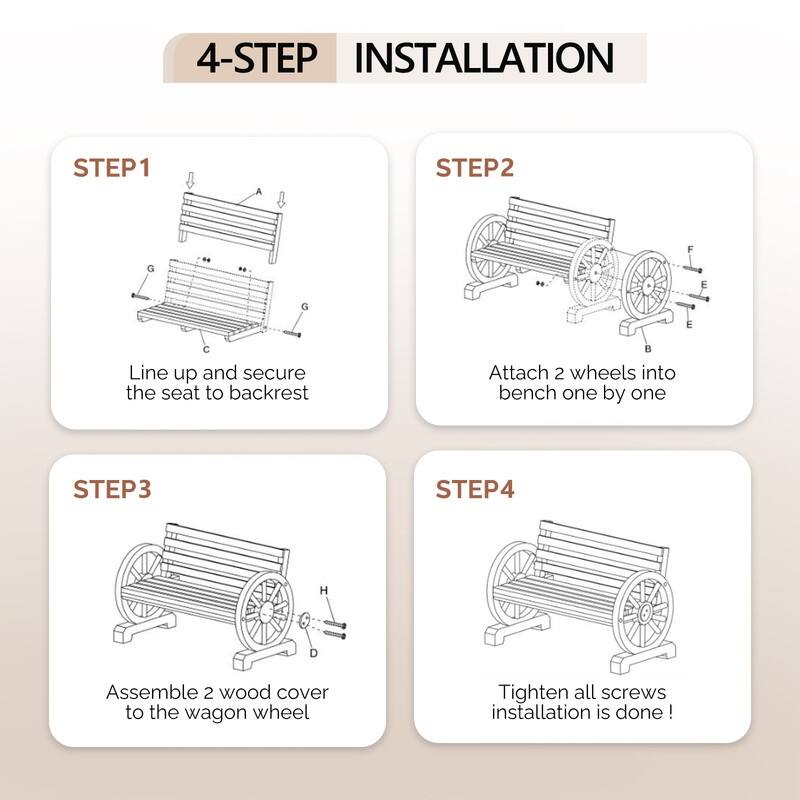 4-STEP INSTALLATION

STEP1

A

G

G

C

Line up and secure the seat to backrest

STEP2

F

E

E

B

Attach 2 wheels into bench one by one

STEP3

H

D

Assemble 2 wood cover to the wagon wheel

STEP4

Tighten all screws installation is done !