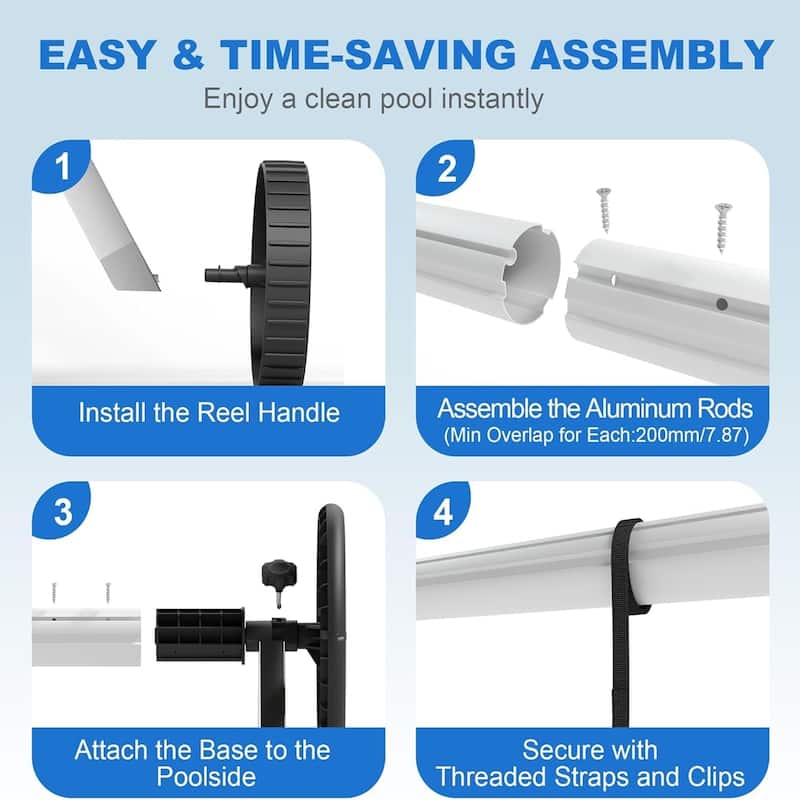 EASY & TIME-SAVING ASSEMBLY

Enjoy a clean pool instantly

1

Install the Reel Handle

2

Assemble the Aluminum Rods
(Min Overlap for Each:200mm/7.87)

3

Attach the Base to the Poolside

4

Secure with Threaded Straps and Clips