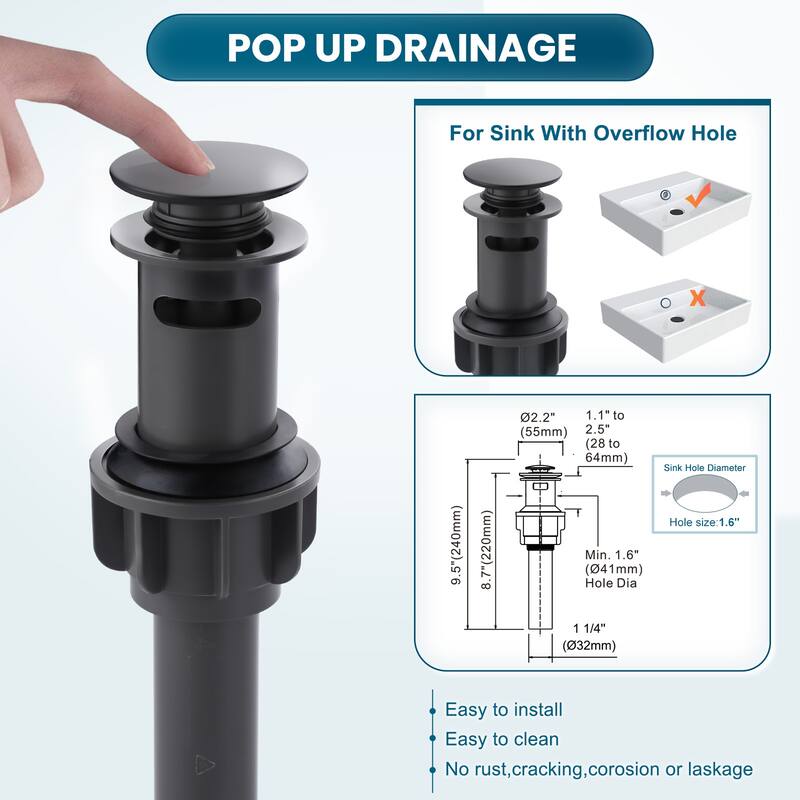 POP UP DRAINAGE

For Sink With Overflow Hole

Ø2.2" (55mm)

1.1" to 2.5" (28 to 64mm)

9.5"(240mm)

8.7"(220mm)

Min. 1.6" (Ø41mm) Hole Dia

1 1/4" (Ø32mm)

Sink Hole Diameter

Hole size:1.6"

Easy to install

Easy to clean

No rust,cracking,corosion or laskage