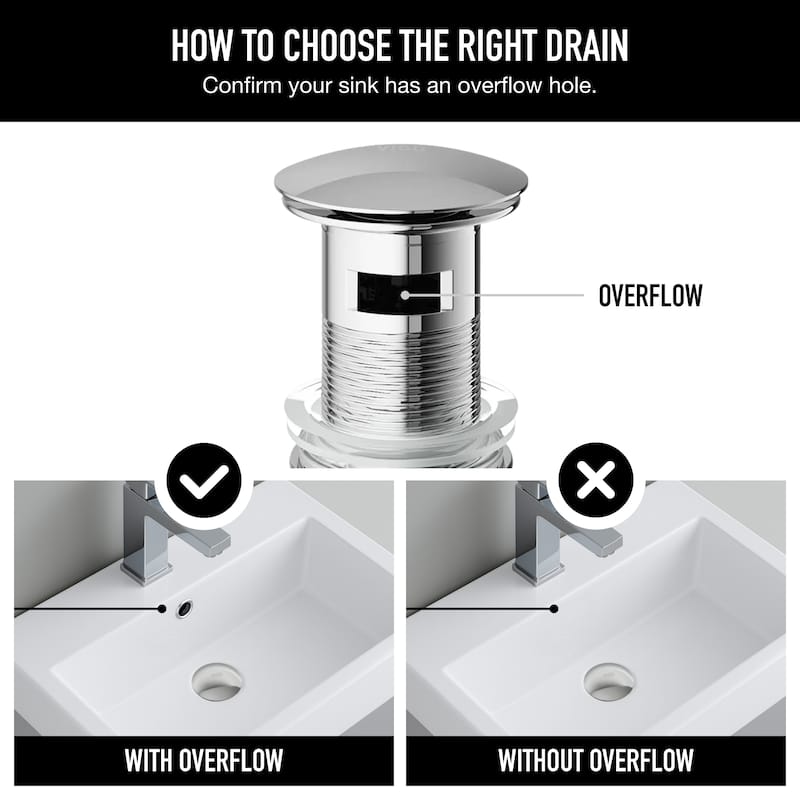 HOW TO CHOOSE THE RIGHT DRAIN

Confirm your sink has an overflow hole.

OVERFLOW

WITH OVERFLOW

WITHOUT OVERFLOW