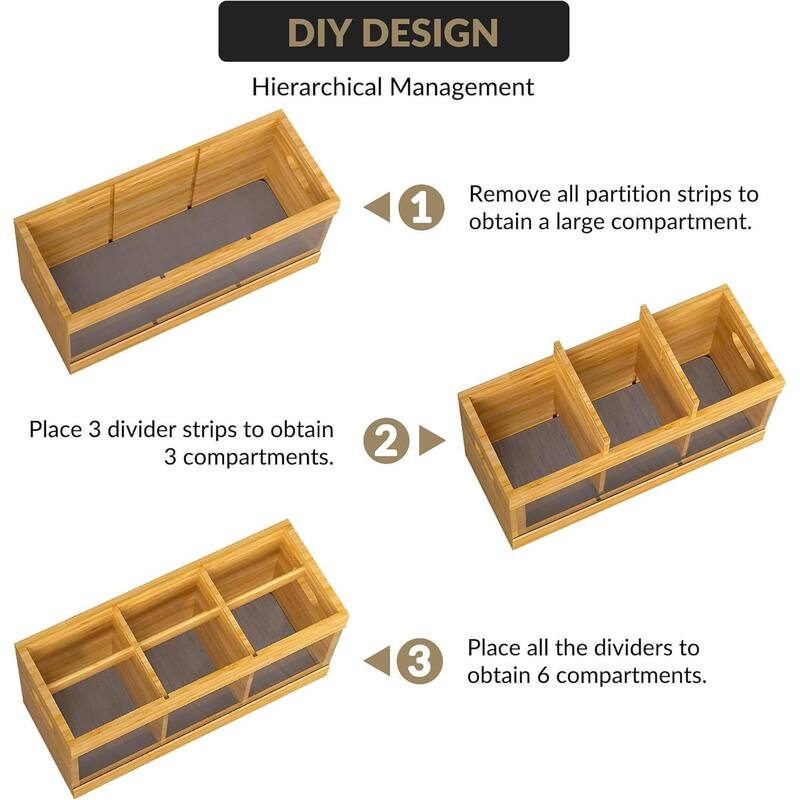 DIY DESIGN

Hierarchical Management

1

Remove all partition strips to obtain a large compartment.

Place 3 divider strips to obtain 3 compartments.

2

3

Place all the dividers to obtain 6 compartments.