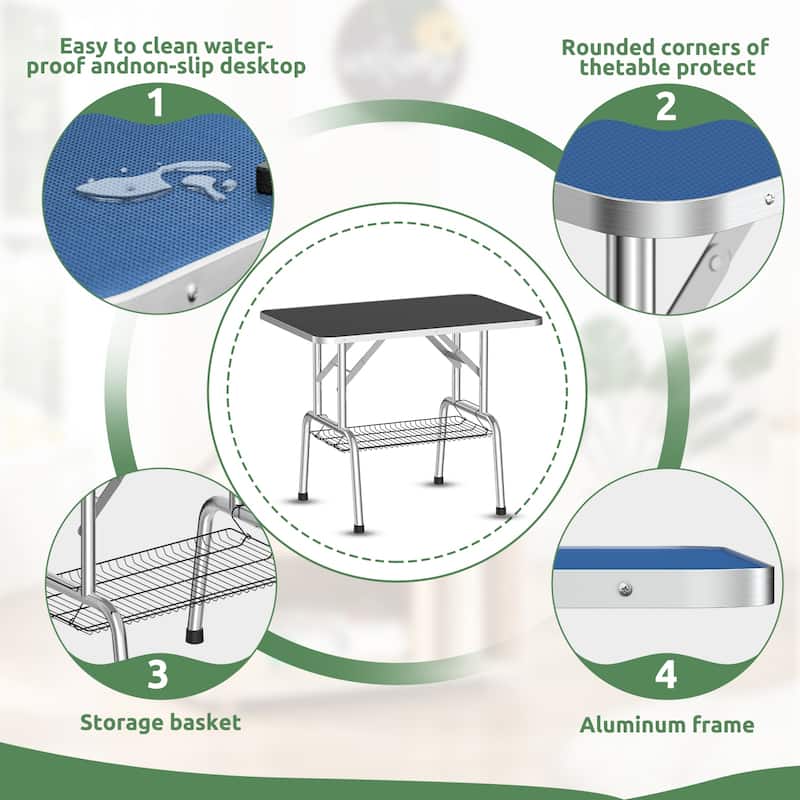 Easy to clean water-proof andnon-slip desktop

1

Rounded corners of thetable protect

2

3

Storage basket

4

Aluminum frame