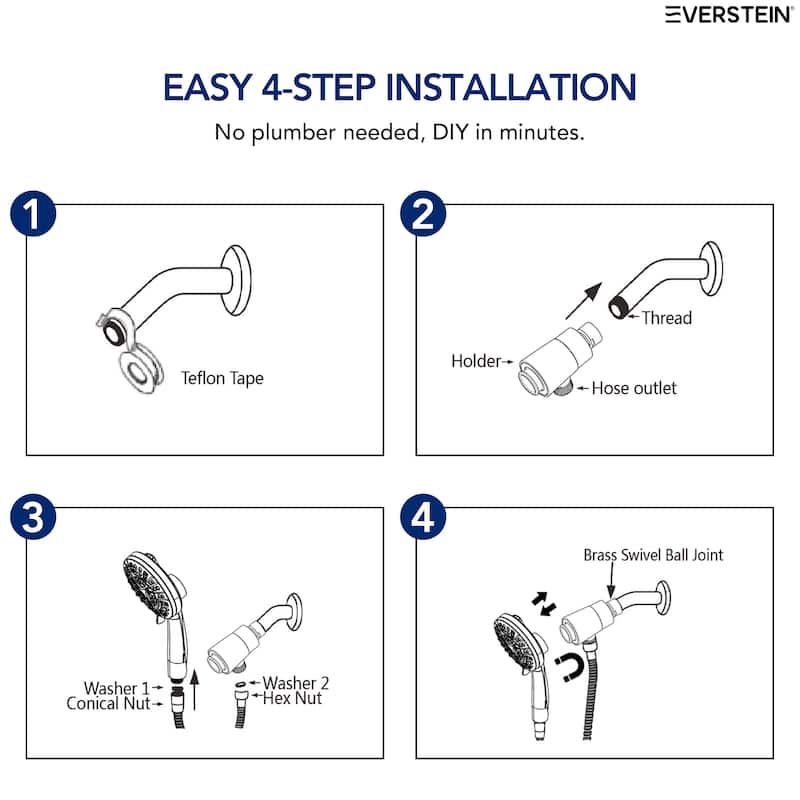 EVERSTEIN®

EASY 4-STEP INSTALLATION

No plumber needed, DIY in minutes.

1

Teflon Tape

2

Thread

Holder

Hose outlet

3

Washer 1

Conical Nut

Washer 2

Hex Nut

4

Brass Swivel Ball Joint