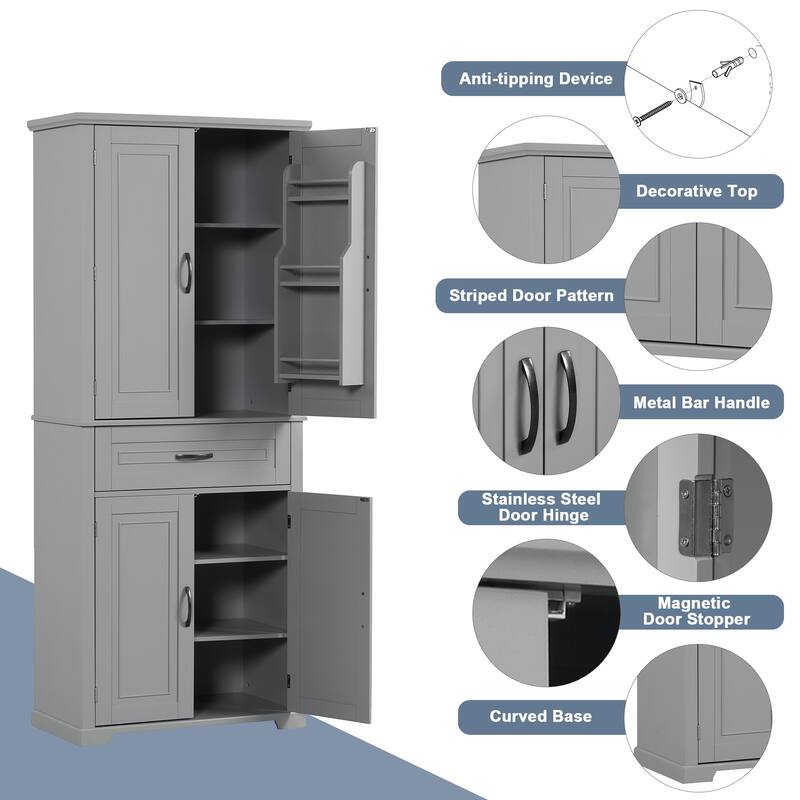 Anti-tipping Device

Decorative Top

Striped Door Pattern

Metal Bar Handle

Stainless Steel Door Hinge

Magnetic Door Stopper

Curved Base