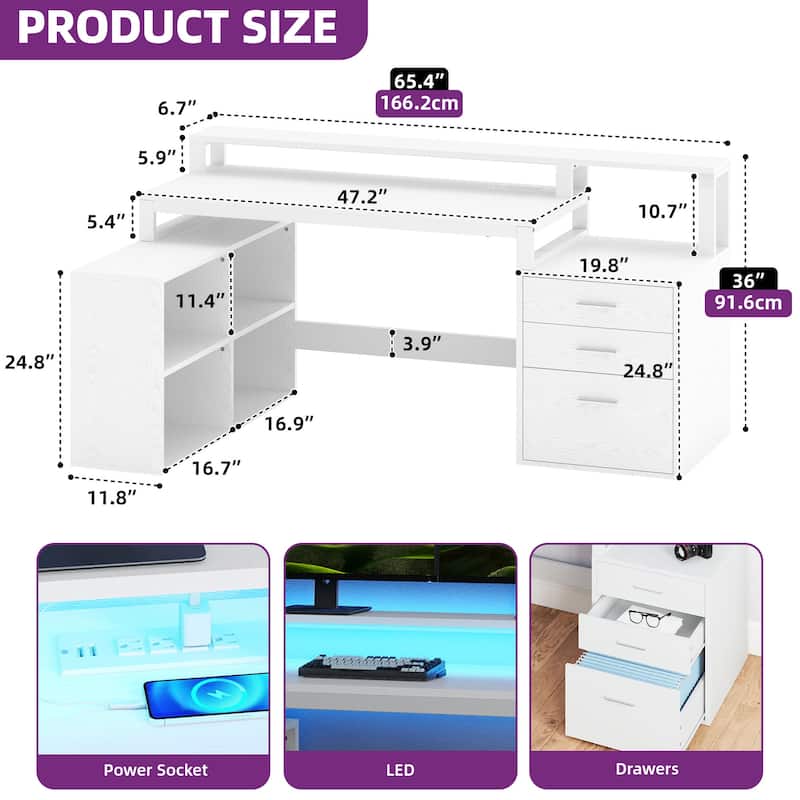 PRODUCT SIZE

65.4″
166.2cm

6.7″

5.9″

47.2″

5.4″

10.7″

19.8″

36″
91.6cm

11.4″

3.9″

24.8″

24.8″

16.9″

16.7″

11.8″

Power Socket

LED

Drawers