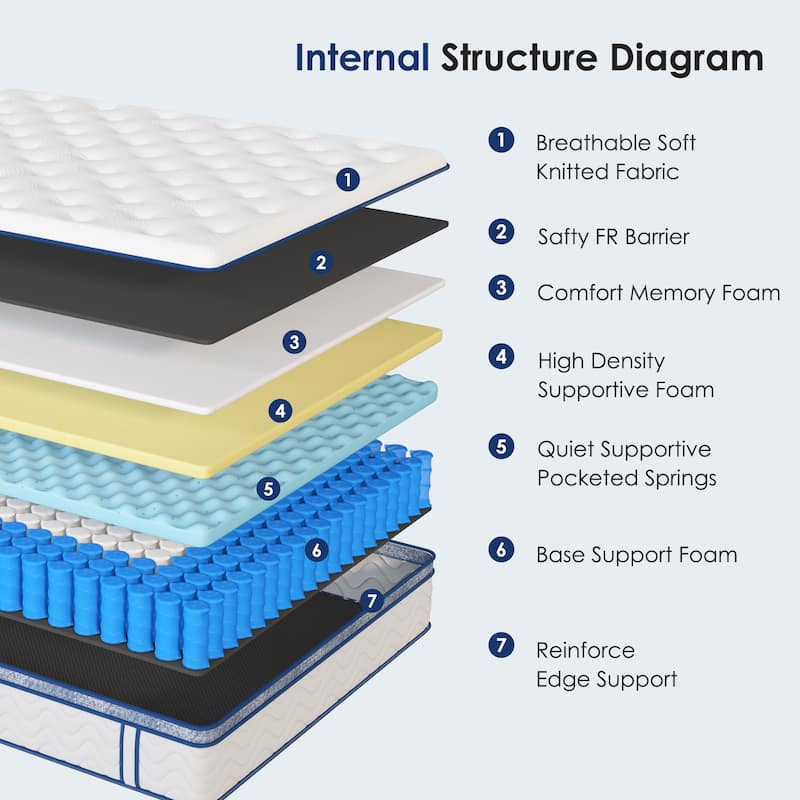 Internal Structure Diagram

1

2

3

4

5

6

7

1 Breathable Soft Knitted Fabric

2 Safty FR Barrier

3 Comfort Memory Foam

4 High Density Supportive Foam

5 Quiet Supportive Pocketed Springs

6 Base Support Foam

7 Reinforce Edge Support