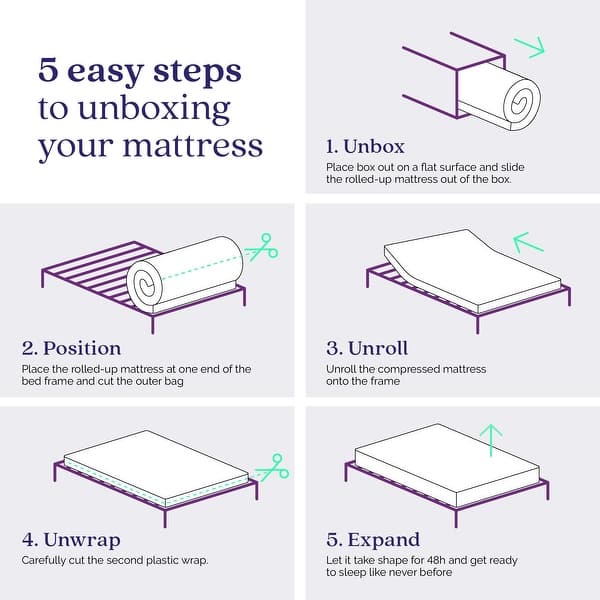 5 easy steps to unboxing your mattress

1. Unbox
Place box out on a flat surface and slide the rolled-up mattress out of the box.

2. Position
Place the rolled-up mattress at one end of the bed frame and cut the outer bag

3. Unroll
Unroll the compressed mattress onto the frame

4. Unwrap
Carefully cut the second plastic wrap.

5. Expand
Let it take shape for 48h and get ready to sleep like never before