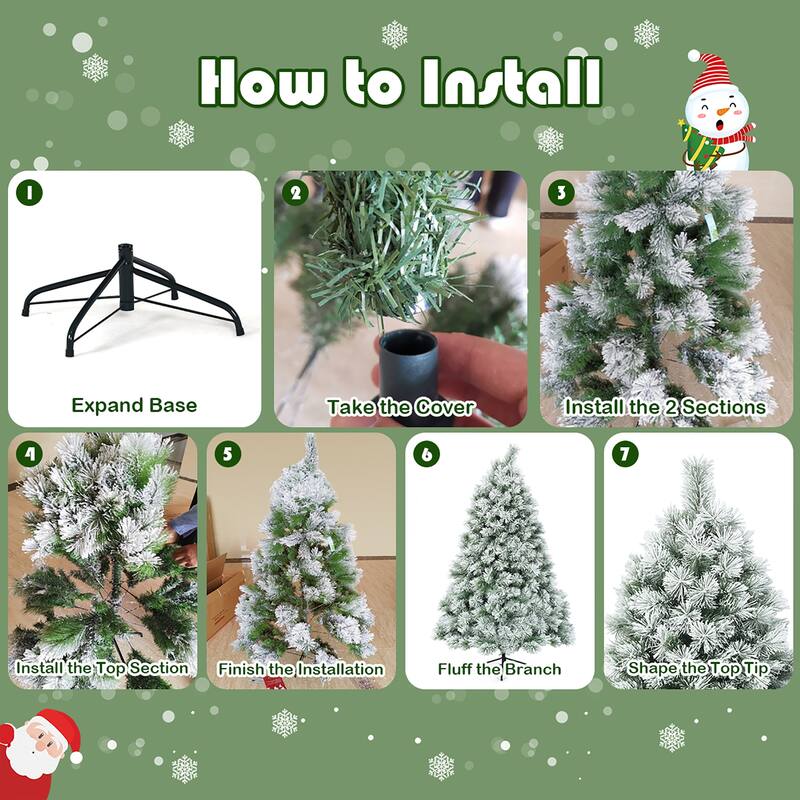 How to Install

1
Expand Base

2
Take the Cover

3
Install the 2 Sections

4
Install the Top Section

5
Finish the Installation

6
Fluff the Branch

7
Shape the Top Tip