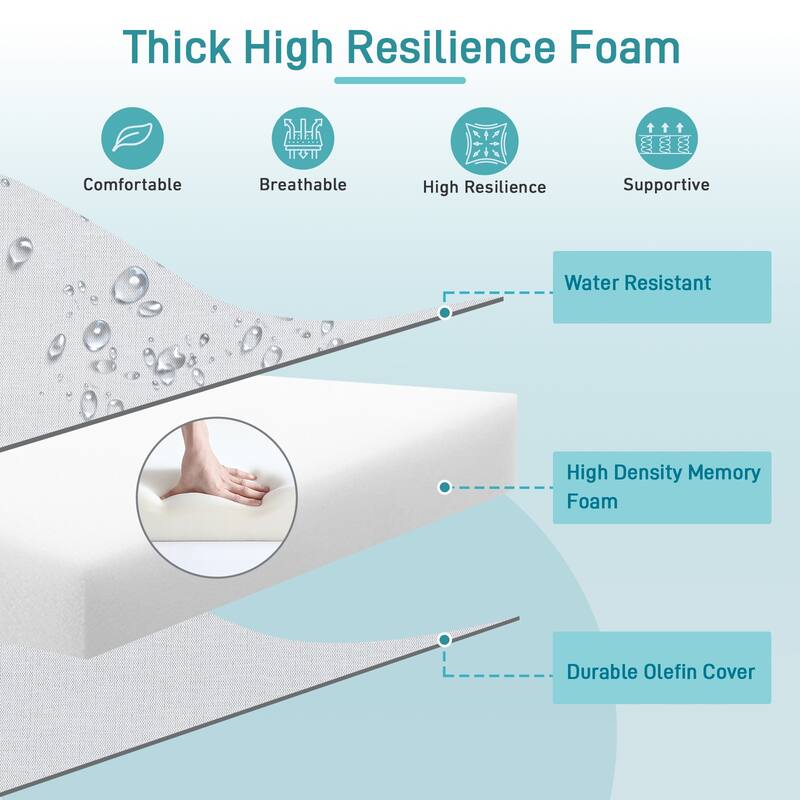 Thick High Resilience Foam

Comfortable

Breathable

High Resilience

Supportive

Water Resistant

High Density Memory Foam

Durable Olefin Cover