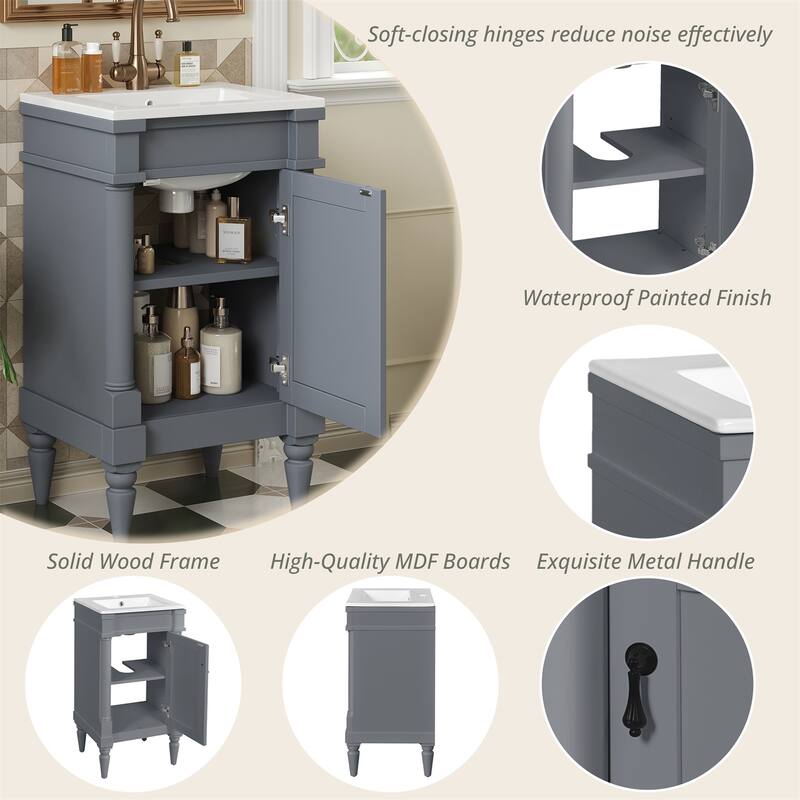 Soft-closing hinges reduce noise effectively

Waterproof Painted Finish

Solid Wood Frame

High-Quality MDF Boards

Exquisite Metal Handle