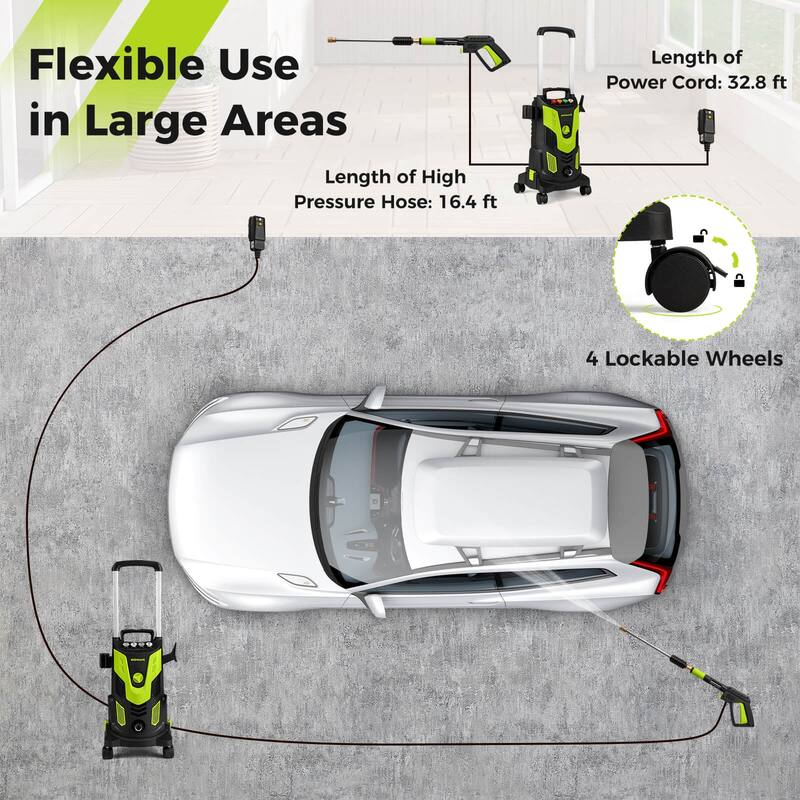 Flexible Use in Large Areas

Length of Power Cord: 32.8 ft

Length of High Pressure Hose: 16.4 ft

4 Lockable Wheels