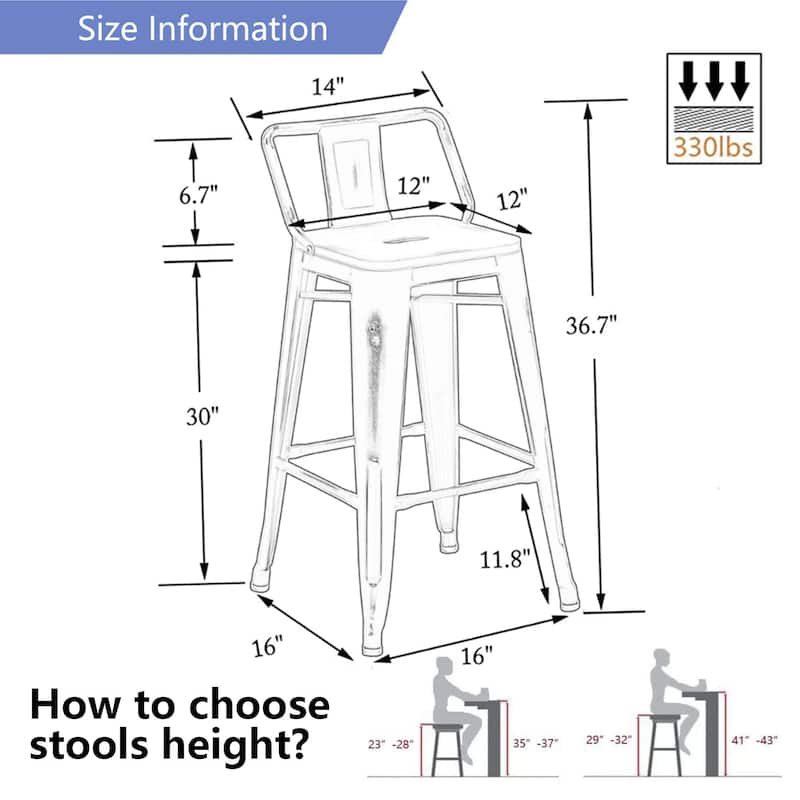 Size Information

330lbs

14"

6.7"

12"

12"

36.7"

30"

11.8"

16"

16"

How to choose stools height?

23" -28"

35" -37"

29" -32"

41" -43"