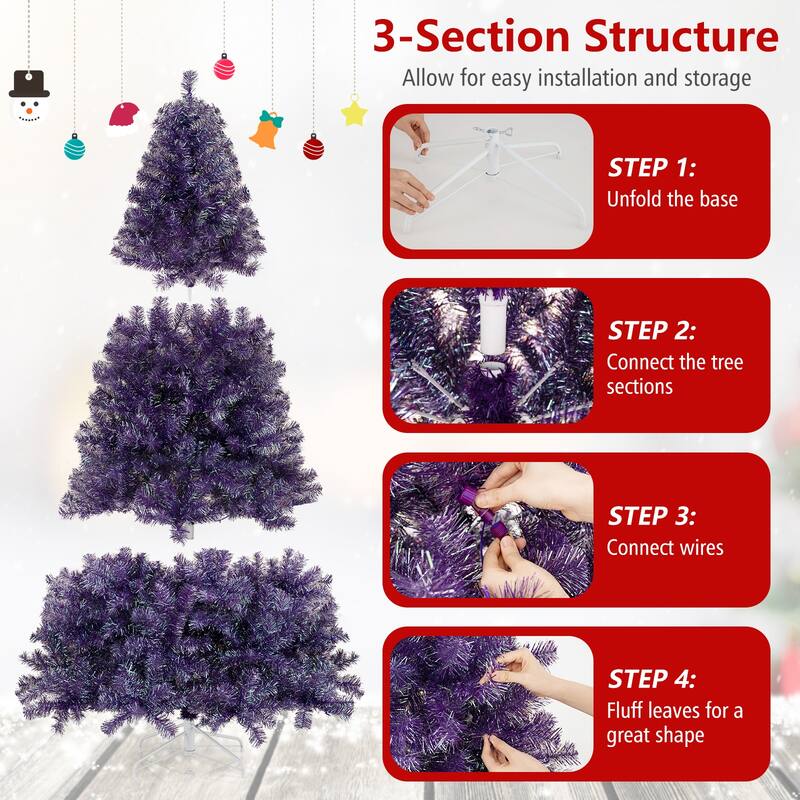 3-Section Structure

Allow for easy installation and storage

STEP 1:
Unfold the base

STEP 2:
Connect the tree sections

STEP 3:
Connect wires

STEP 4:
Fluff leaves for a great shape