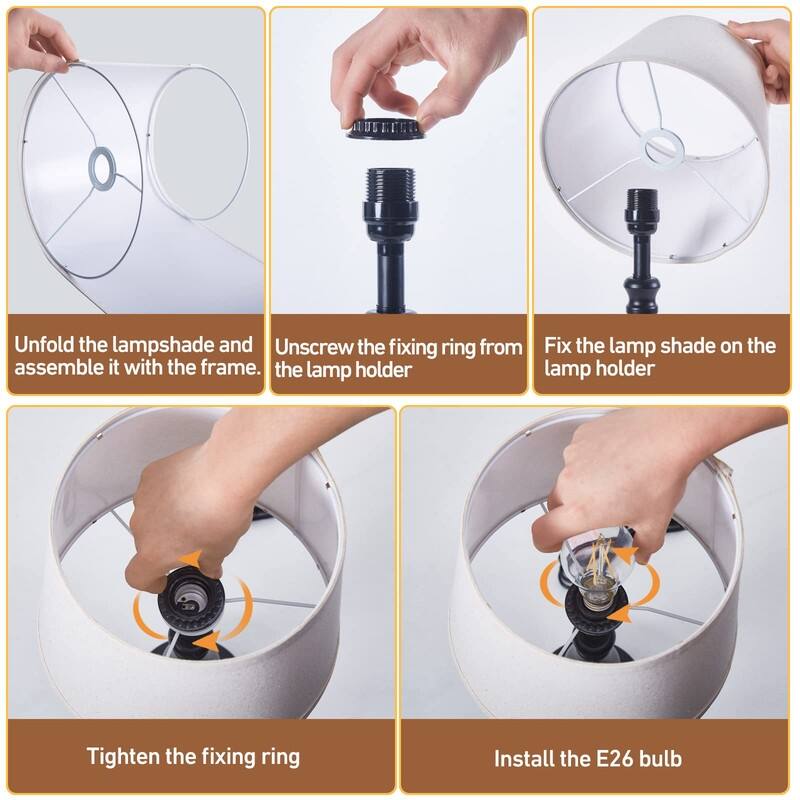 Unfold the lampshade and assemble it with the frame.

Unscrew the fixing ring from the lamp holder

Fix the lamp shade on the lamp holder

Tighten the fixing ring

Install the E26 bulb