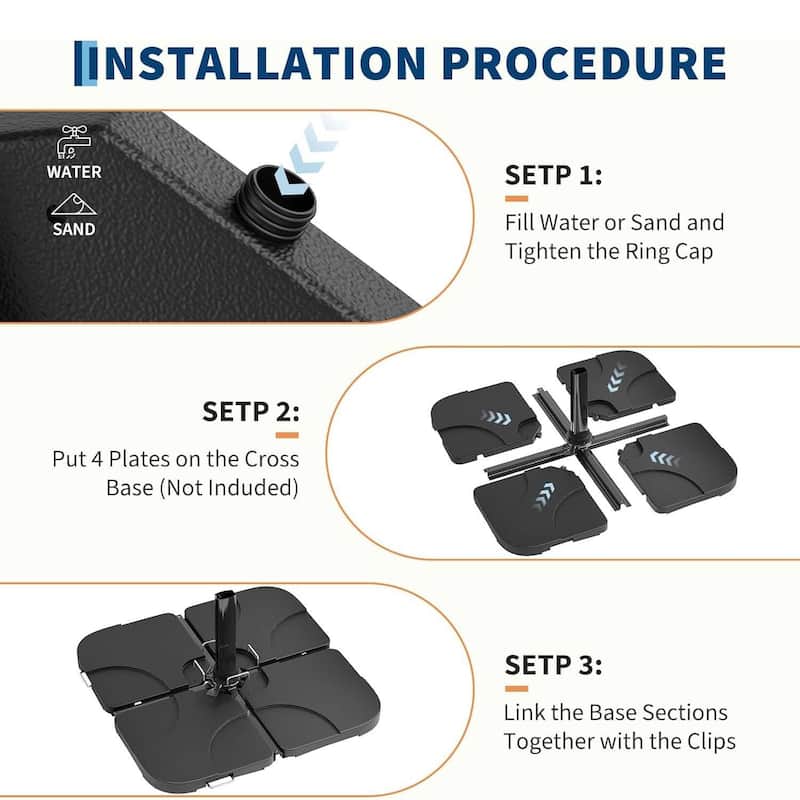 INSTALLATION PROCEDURE

WATER

SAND

SETP 1:

Fill Water or Sand and Tighten the Ring Cap

SETP 2:

Put 4 Plates on the Cross Base (Not Induded)

SETP 3:

Link the Base Sections Together with the Clips