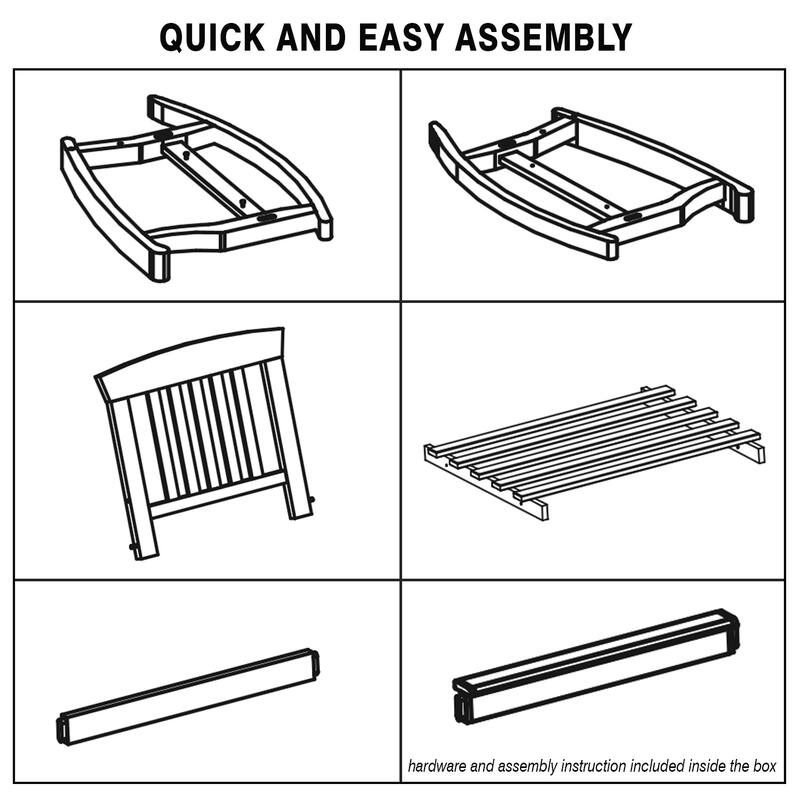 QUICK AND EASY ASSEMBLY

hardware and assembly instruction included inside the box