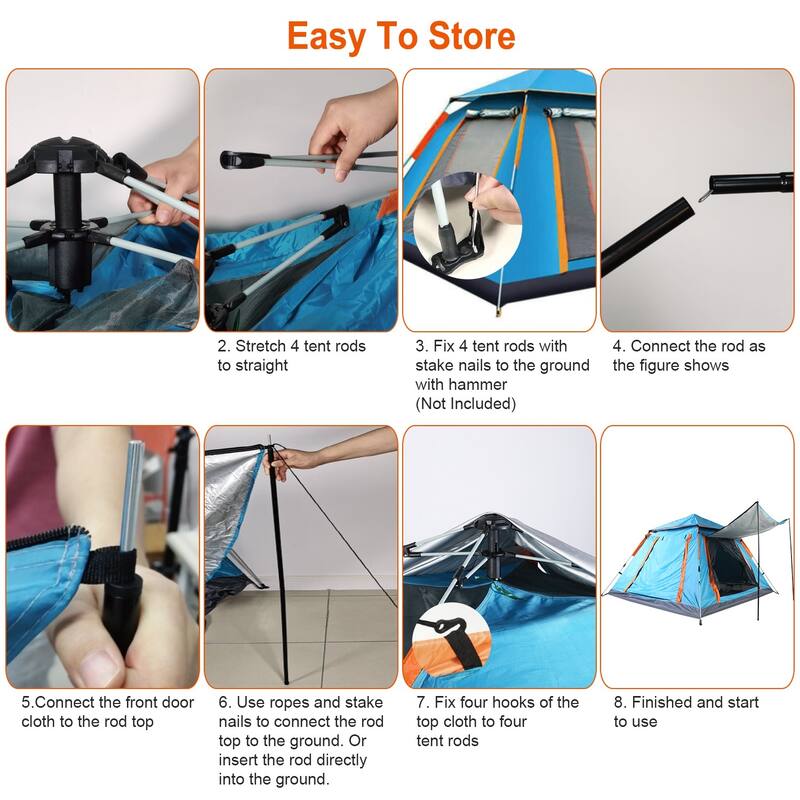 Easy To Store

2. Stretch 4 tent rods to straight

3. Fix 4 tent rods with stake nails to the ground with hammer (Not Included)

4. Connect the rod as the figure shows

5.Connect the front door cloth to the rod top

6. Use ropes and stake nails to connect the rod top to the ground. Or insert the rod directly into the ground.

7. Fix four hooks of the top cloth to four tent rods

8. Finished and start to use