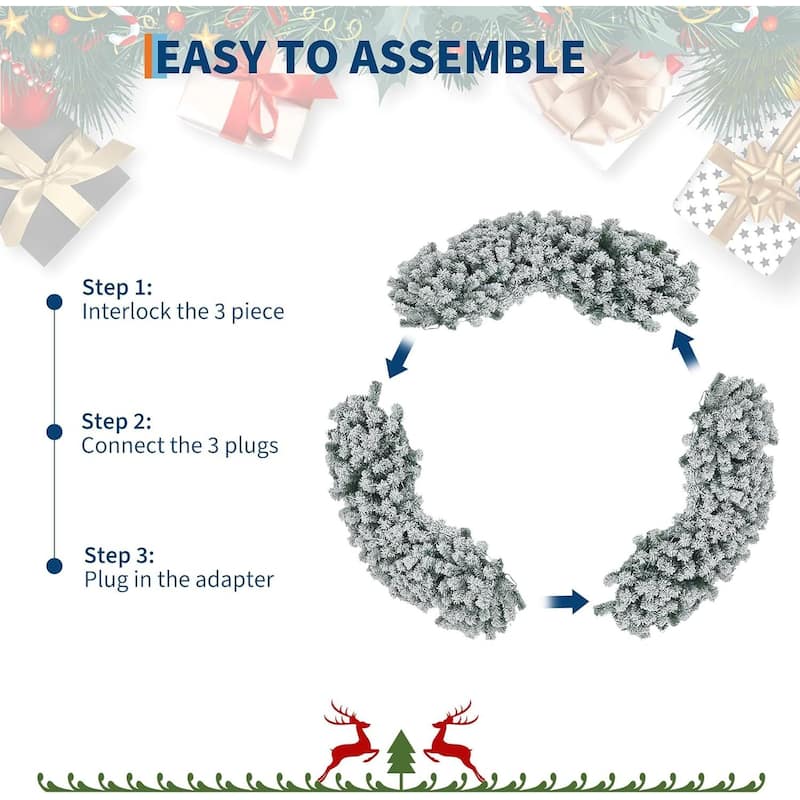 EASY TO ASSEMBLE

Step 1:
Interlock the 3 piece

Step 2:
Connect the 3 plugs

Step 3:
Plug in the adapter