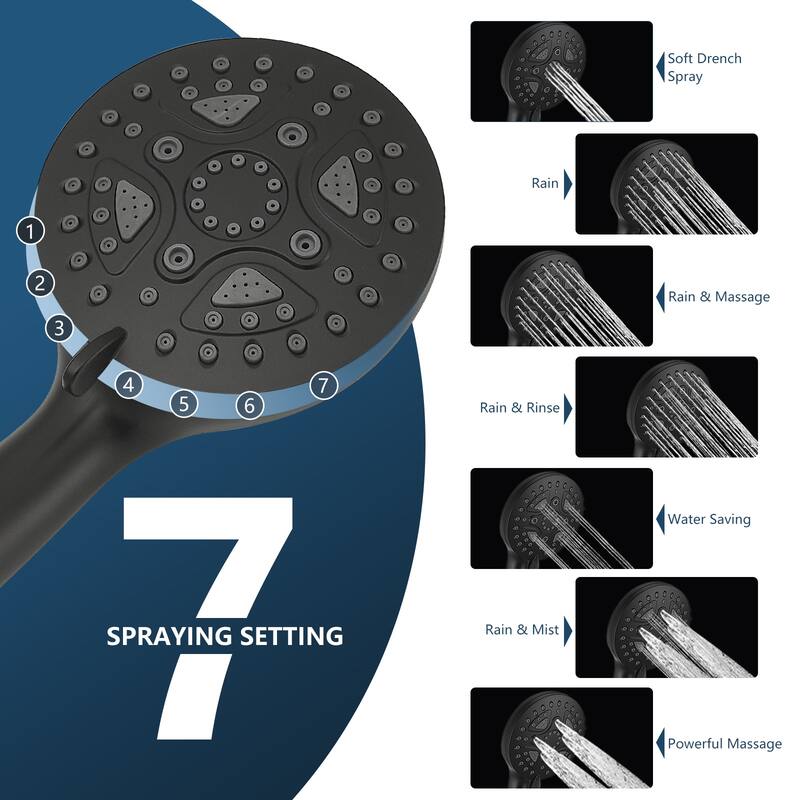 1
2
3
4
5
6
7

7
SPRAYING SETTING

Soft Drench Spray

Rain

Rain & Massage

Rain & Rinse

Water Saving

Rain & Mist

Powerful Massage