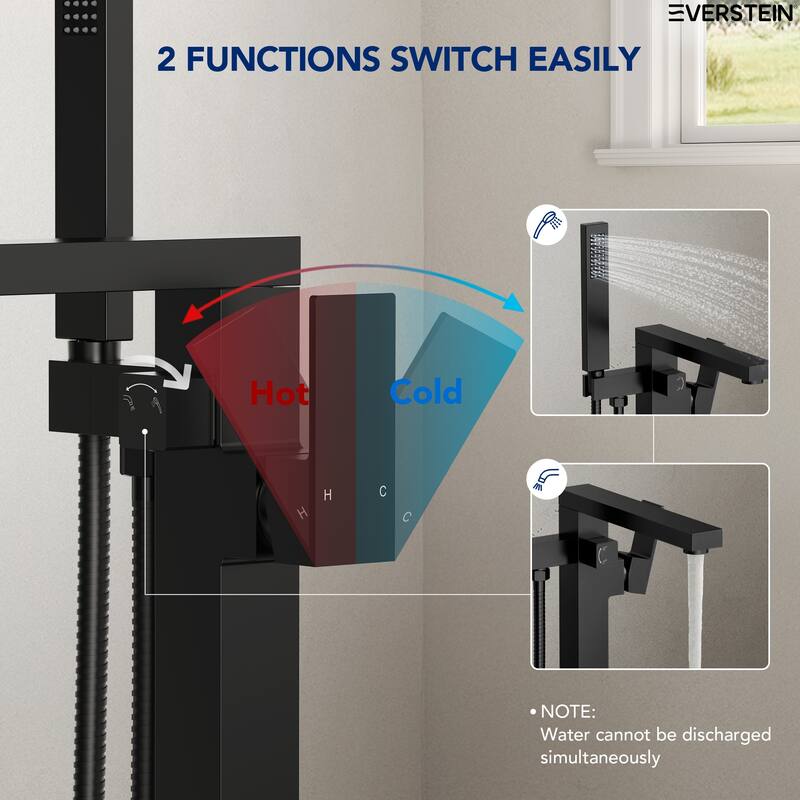 EVERSTEIN

2 FUNCTIONS SWITCH EASILY

Hot Cold

H H C C

• NOTE:
Water cannot be discharged simultaneously