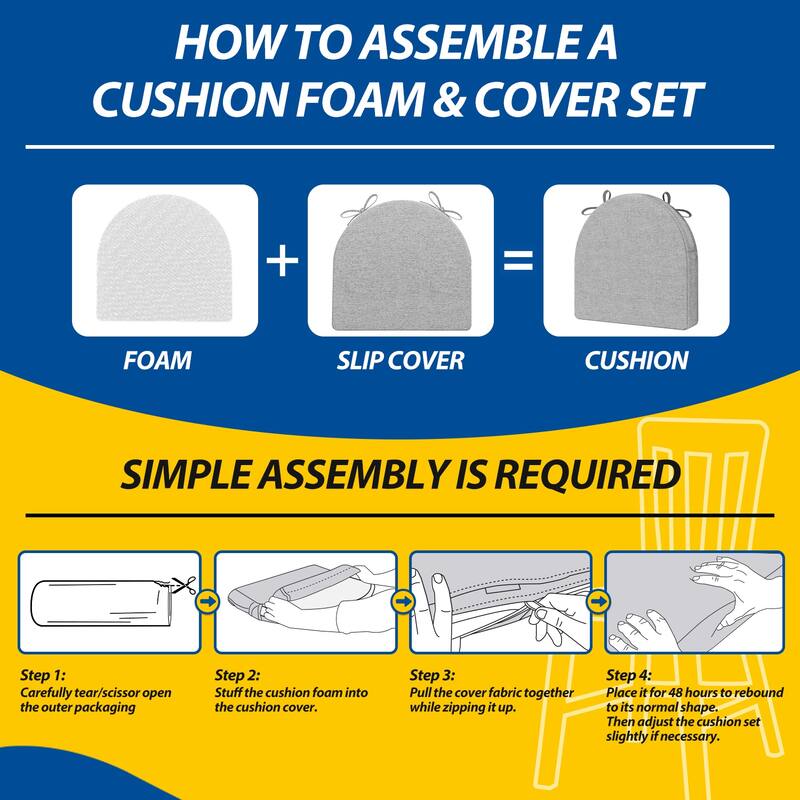 HOW TO ASSEMBLE A CUSHION FOAM & COVER SET

FOAM + SLIP COVER = CUSHION

SIMPLE ASSEMBLY IS REQUIRED

Step 1:
Carefully tear/scissor open the outer packaging

Step 2:
Stuff the cushion foam into the cushion cover.

Step 3:
Pull the cover fabric together while zipping it up.

Step 4:
Place it for 48 hours to rebound to its normal shape.
Then adjust the cushion set slightly if necessary.