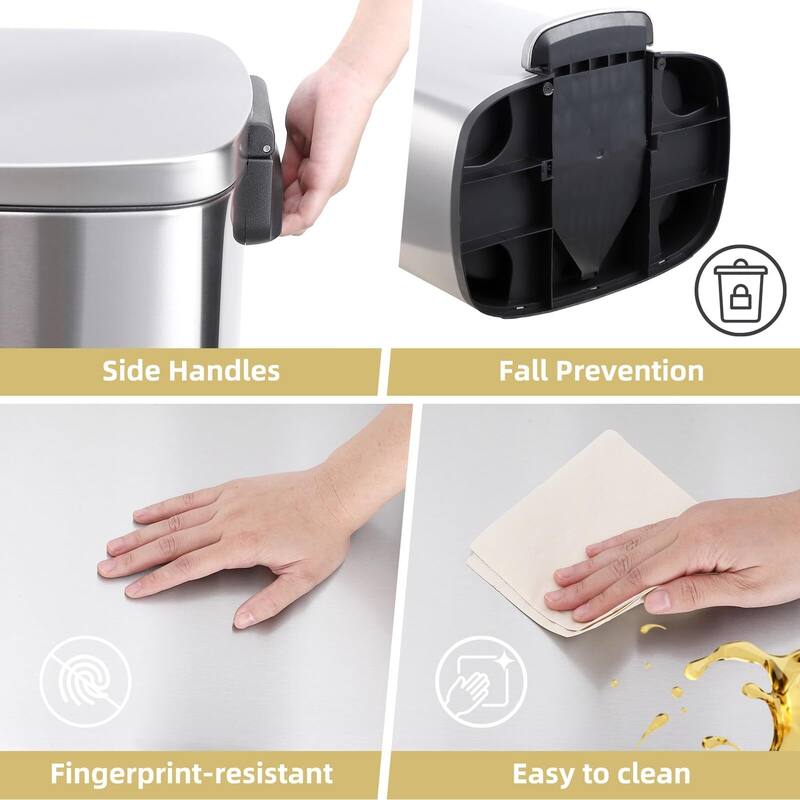 Side Handles

Fall Prevention

Fingerprint-resistant

Easy to clean