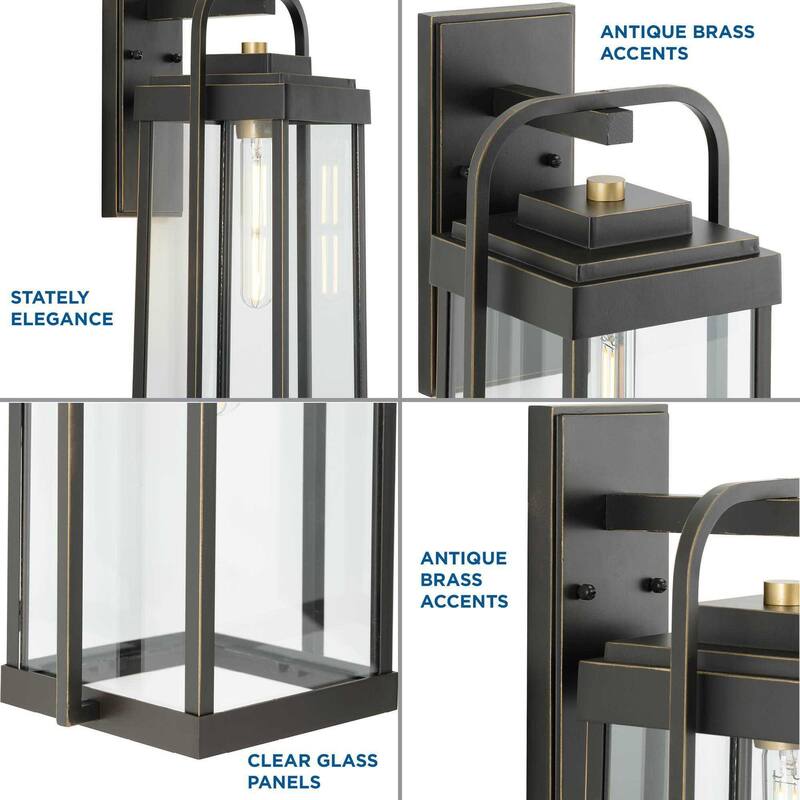 STATELY ELEGANCE

ANTIQUE BRASS ACCENTS

CLEAR GLASS PANELS

ANTIQUE BRASS ACCENTS