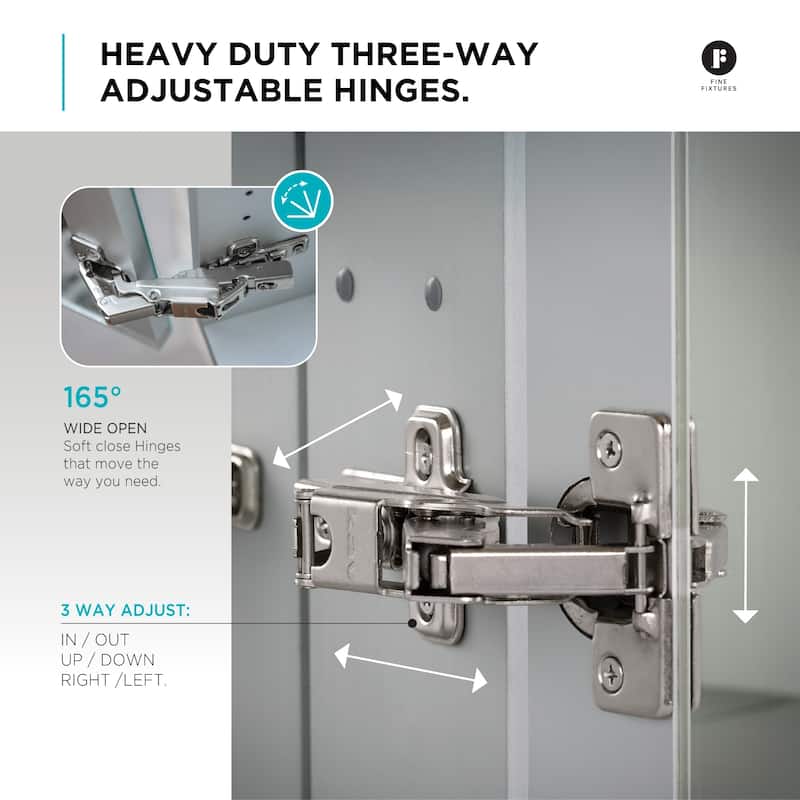 HEAVY DUTY THREE-WAY ADJUSTABLE HINGES.

FINE FIXTURES

165°

WIDE OPEN
Soft close Hinges that move the way you need.

3 WAY ADJUST:

IN / OUT
UP / DOWN
RIGHT /LEFT.