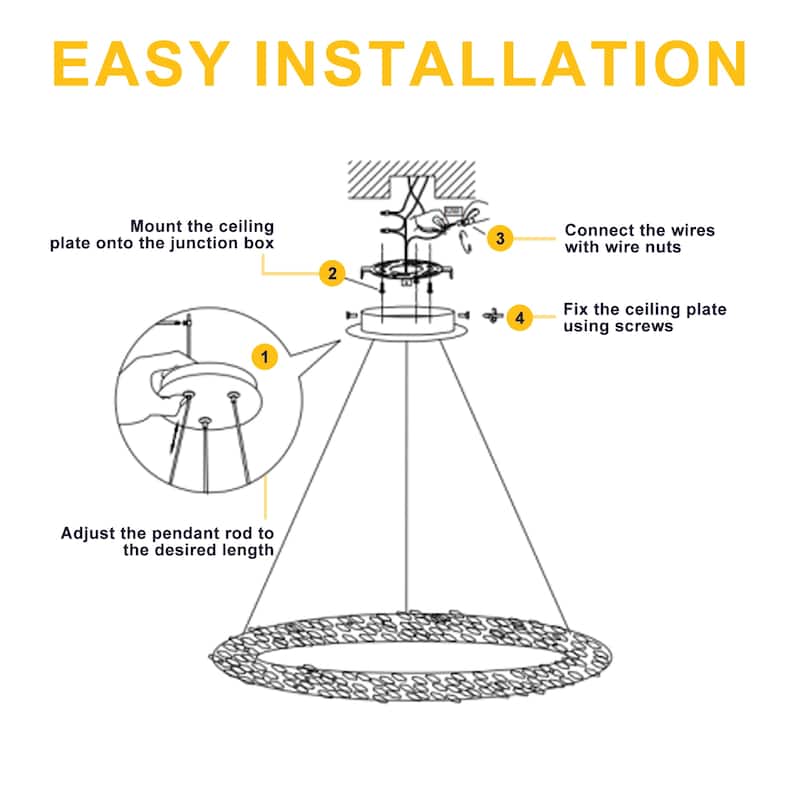 EASY INSTALLATION

Mount the ceiling plate onto the junction box

2

3

Connect the wires with wire nuts

4

Fix the ceiling plate using screws

1

Adjust the pendant rod to the desired length